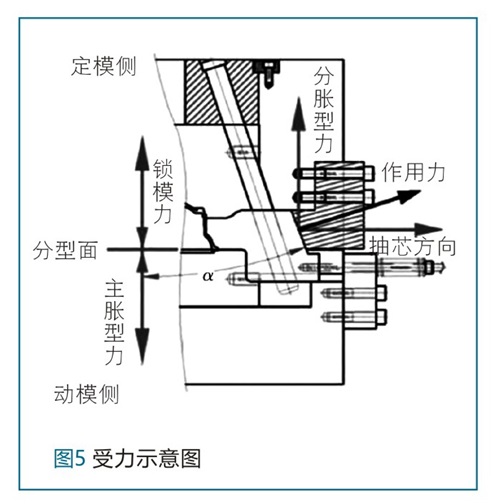 定模侧

分胀型力

锁模力

作用力

分型面

抽芯方向

$\alpha$

主胀型力

动模侧

图5 受力示意图