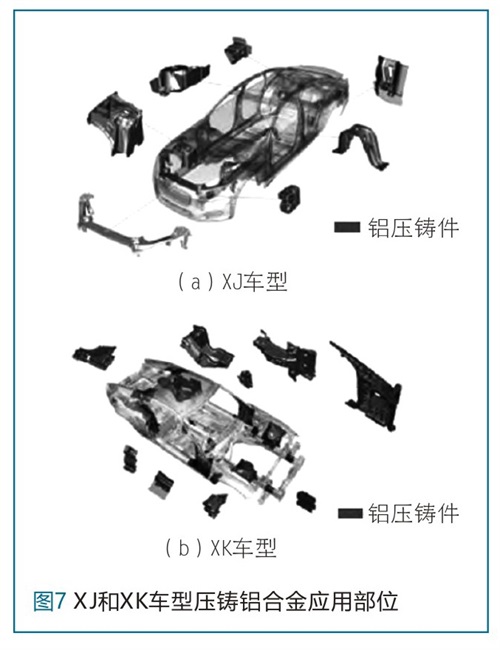 铝压铸件

（a）XJ车型

铝压铸件

（b）XK车型

图7 XJ和XK车型压铸铝合金应用部位